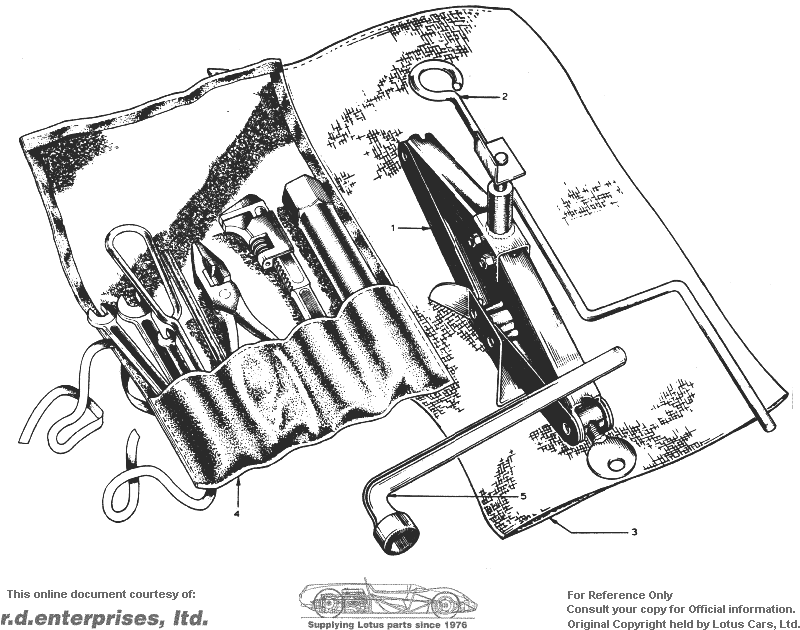 2

1

4

5

3

This online document courtesy of:
r.d.enterprises, ltd.

Supplying Lotus parts since 1976

For Reference Only
Consult your copy for Official information.
Original Copyright held by Lotus Cars, Ltd.