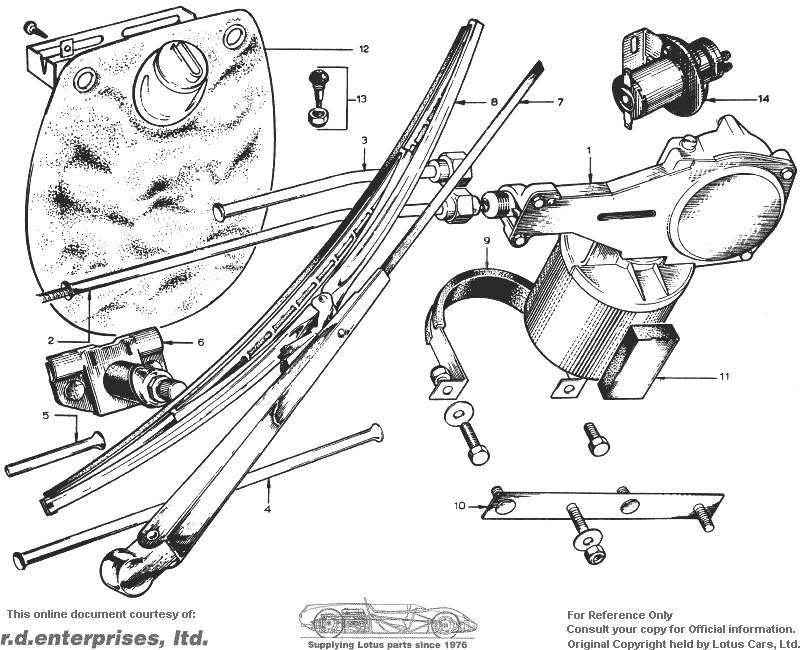 12
13
8
7
14
3
1
9
2
6
11
5
4
10

This online document courtesy of:
r.d.enterprises, ltd.

Supplying Lotus parts since 1976

For Reference Only
Consult your copy for Official information.
Original Copyright held by Lotus Cars, Ltd.