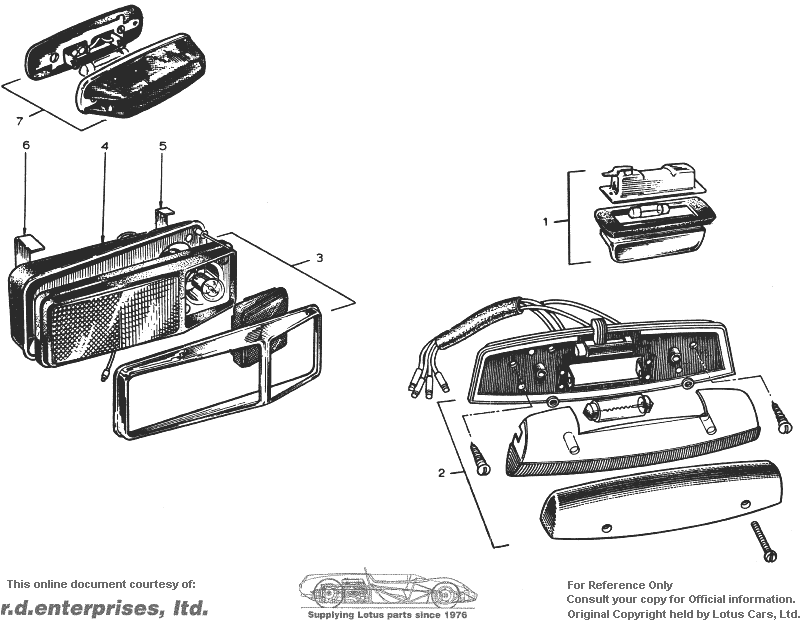 7

6
4
5

3

1

2

This online document courtesy of:
r.d.enterprises, ltd.

Supplying Lotus parts since 1976

For Reference Only
Consult your copy for Official information.
Original Copyright held by Lotus Cars, Ltd.