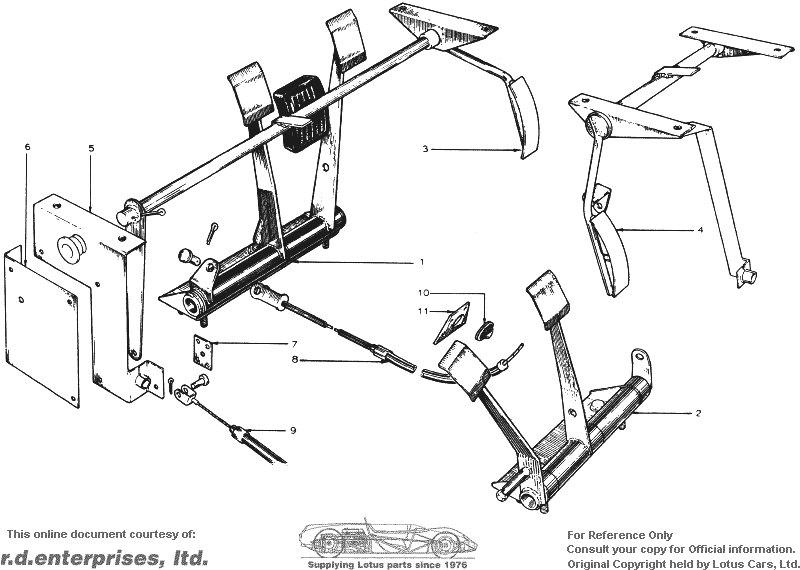 6
5
3
4
1
10
11
7
8
2
9

This online document courtesy of:
r.d.enterprises, ltd.

Supplying Lotus parts since 1976

For Reference Only
Consult your copy for Official information.
Original Copyright held by Lotus Cars, Ltd.