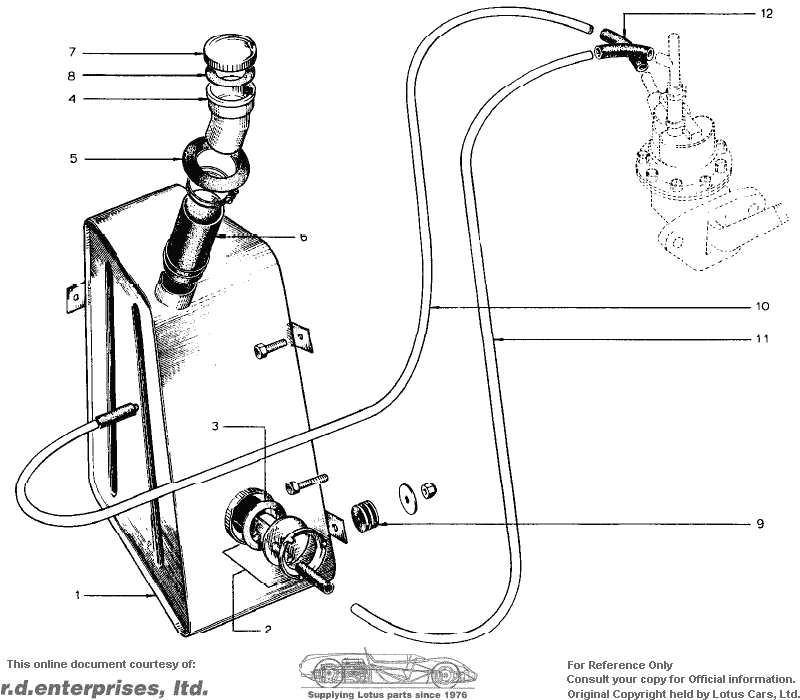 12
7
8
4
5
6
10
11
3
9
1
2

This online document courtesy of:
r.d.enterprises, ltd.

Supplying Lotus parts since 1976

For Reference Only
Consult your copy for Official information.
Original Copyright held by Lotus Cars, Ltd.