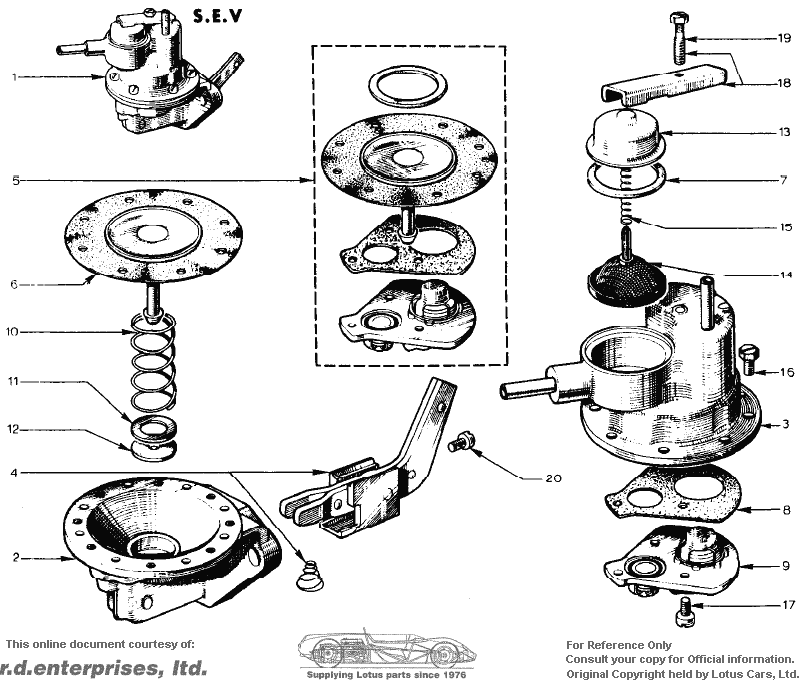 S.E.V

1

5

6

10

11

12

4

2

19

18

13

7

15

14

16

3

20

8

9

17

This online document courtesy of:

r.d.enterprises, ltd.

Supplying Lotus parts since 1976

For Reference Only
Consult your copy for Official information.
Original Copyright held by Lotus Cars, Ltd.