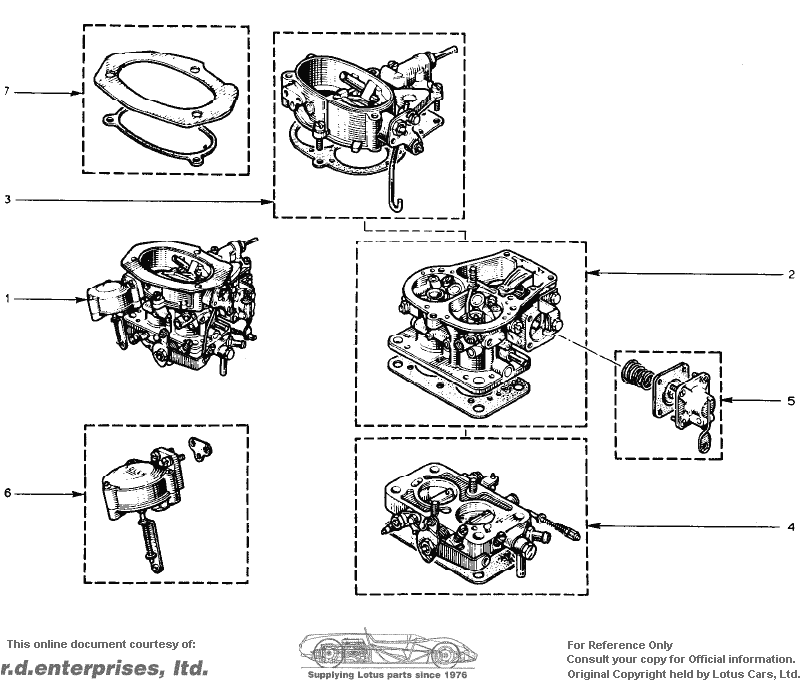 7

3

1

2

5

6

4

This online document courtesy of:
r.d.enterprises, ltd.

Supplying Lotus parts since 1976

For Reference Only
Consult your copy for Official information.
Original Copyright held by Lotus Cars, Ltd.