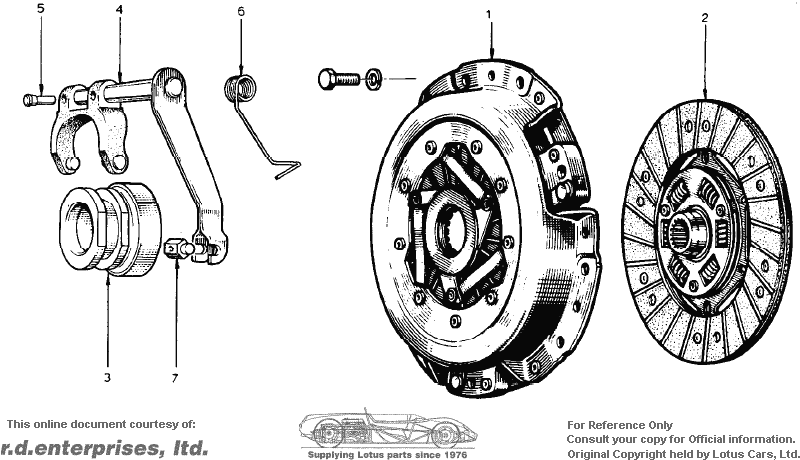 5
4
6
1
2
3
7

This online document courtesy of:
r.d.enterprises, ltd.

Supplying Lotus parts since 1976

For Reference Only
Consult your copy for Official information.
Original Copyright held by Lotus Cars, Ltd.