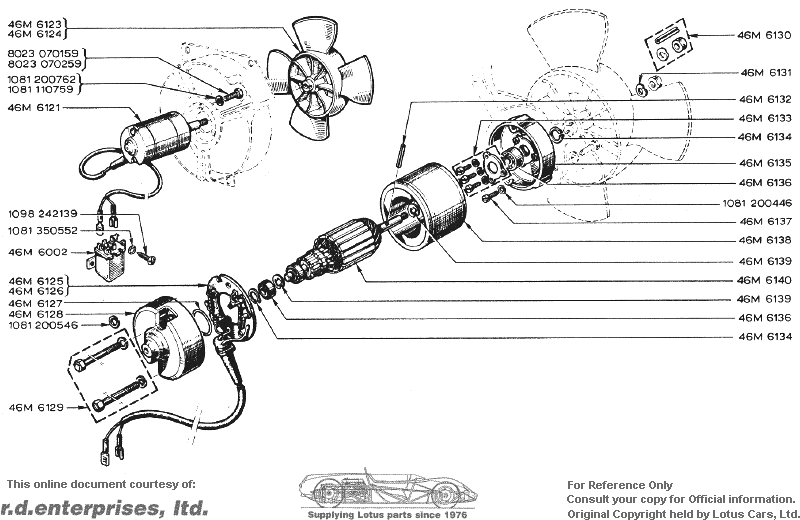 46M 6123
46M 6124
8023 070159
8023 070259
1081 200762
1081 110759
46M 6121
1098 242139
1081 350552
46M 6002
46M 6125
46M 6126
46M 6127
46M 6128
1081 200546
46M 6129

46M 6130
46M 6131
46M 6132
46M 6133
46M 6134
46M 6135
46M 6136
1081 200446
46M 6137
46M 6138
46M 6139
46M 6140
46M 6139
46M 6136
46M 6134

This online document courtesy of:
r.d.enterprises, ltd.

Supplying Lotus parts since 1976

For Reference Only
Consult your copy for Official information.
Original Copyright held by Lotus Cars, Ltd.