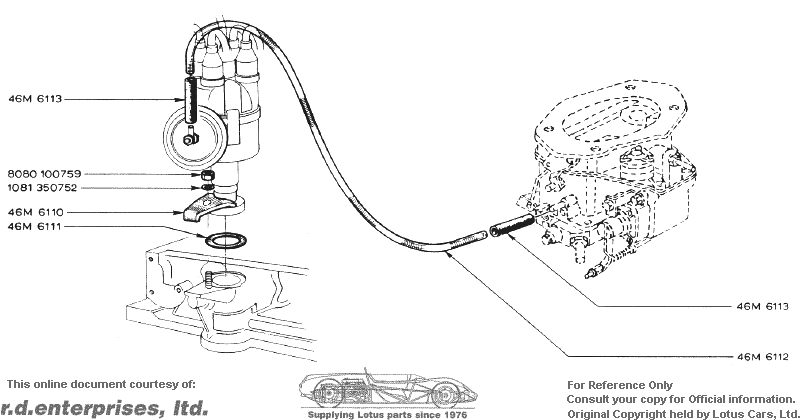 46M 6113

8080 100759

1081 350752

46M 6110

46M 6111

46M 6113

46M 6112

This online document courtesy of:

r.d.enterprises, ltd.

Supplying Lotus parts since 1976

For Reference Only
Consult your copy for Official information.
Original Copyright held by Lotus Cars, Ltd.