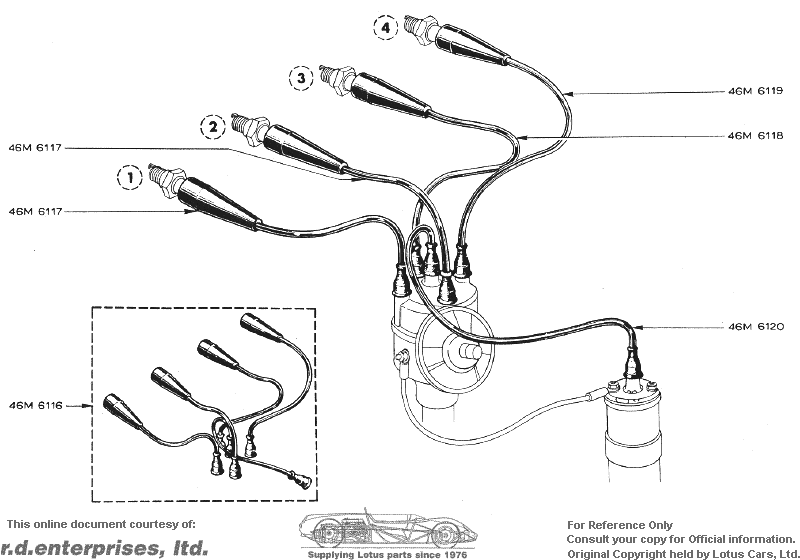 4

3

2

1

46M 6119

46M 6118

46M 6117

46M 6117

46M 6120

46M 6116

This online document courtesy of:

r.d.enterprises, ltd.

Supplying Lotus parts since 1976

For Reference Only
Consult your copy for Official information.
Original Copyright held by Lotus Cars, Ltd.